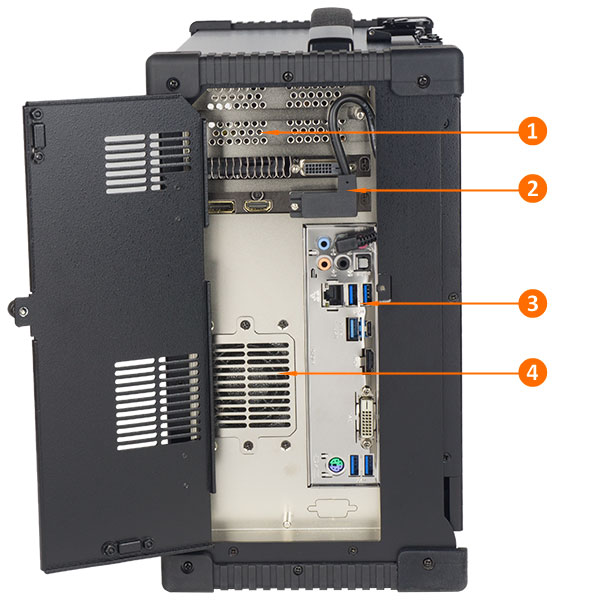 1
2
3
4